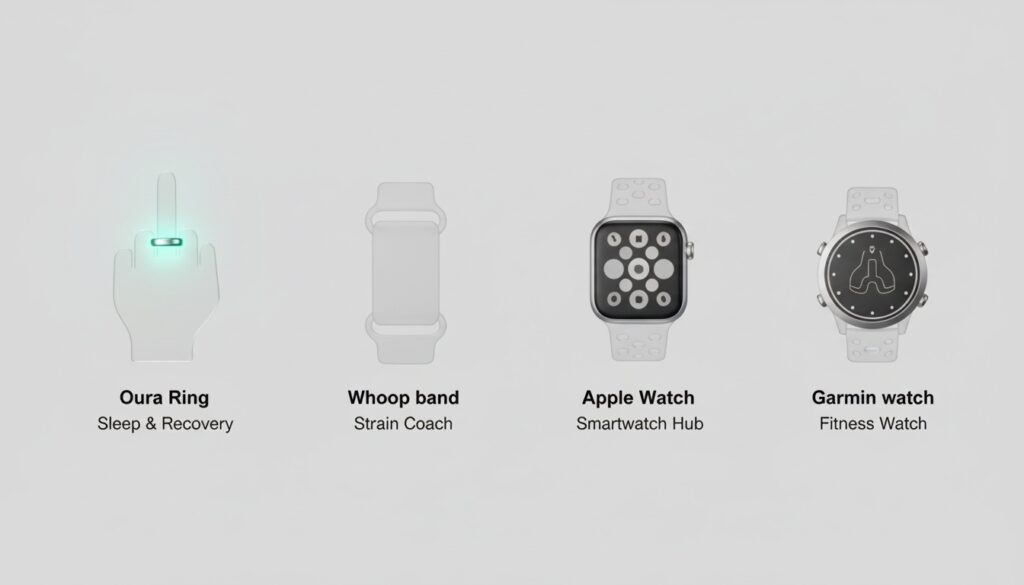 Oura Ring
Sleep & Recovery

Whoop band
Strain Coach

Apple Watch
Smartwatch Hub

Garmin watch
Fitness Watch